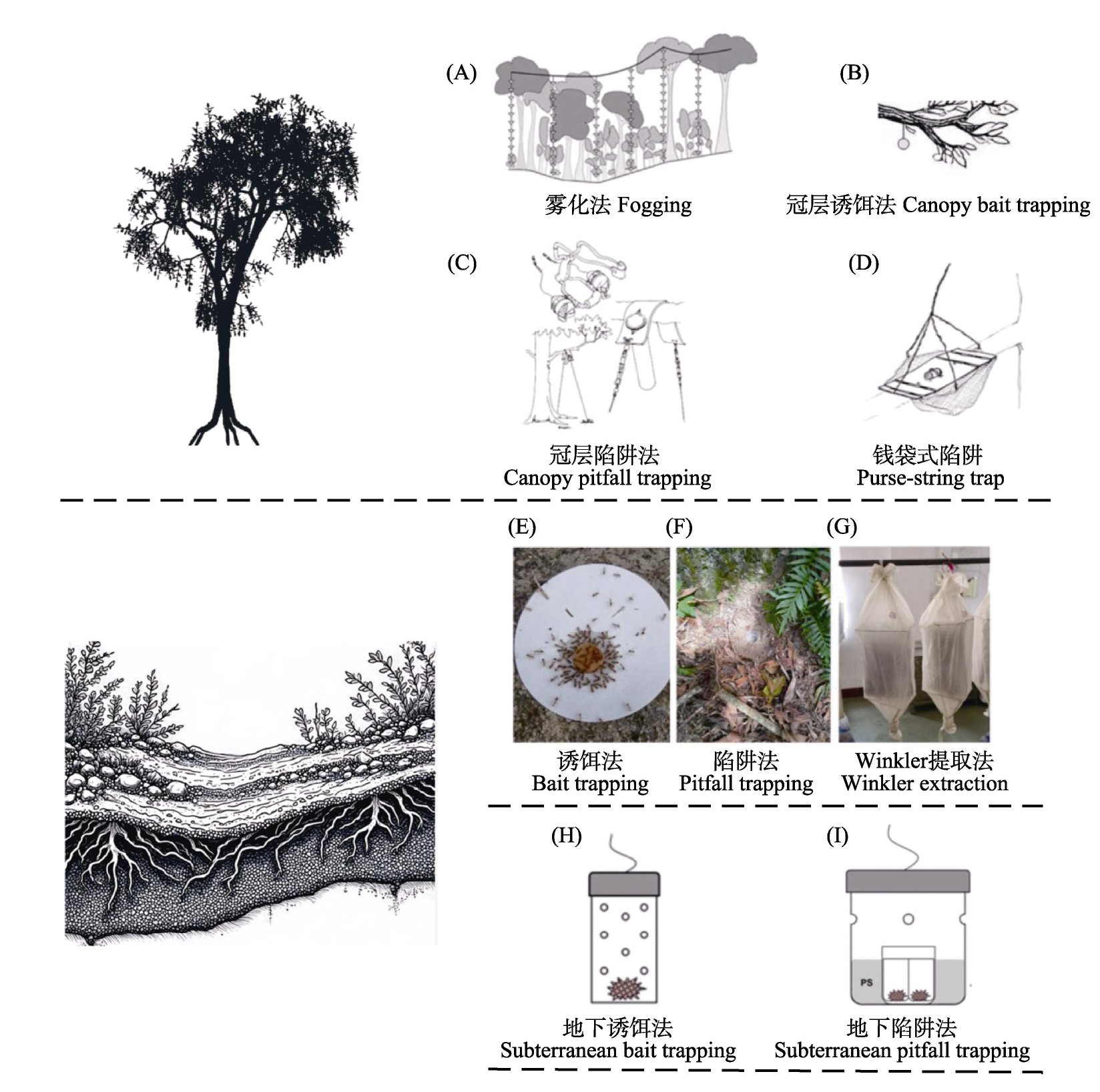 (A)

雾化法 Fogging

(B)

冠层诱饵法 Canopy bait trapping

(C)

冠层陷阱法
Canopy pitfall trapping

(D)

钱袋式陷阱
Purse-string trap

(E)

诱饵法
Bait trapping

(F)

陷阱法
Pitfall trapping

(G)

Winkler提取法
Winkler extraction

(H)

地下诱饵法
Subterranean bait trapping

(I)

PS

地下陷阱法
Subterranean pitfall trapping