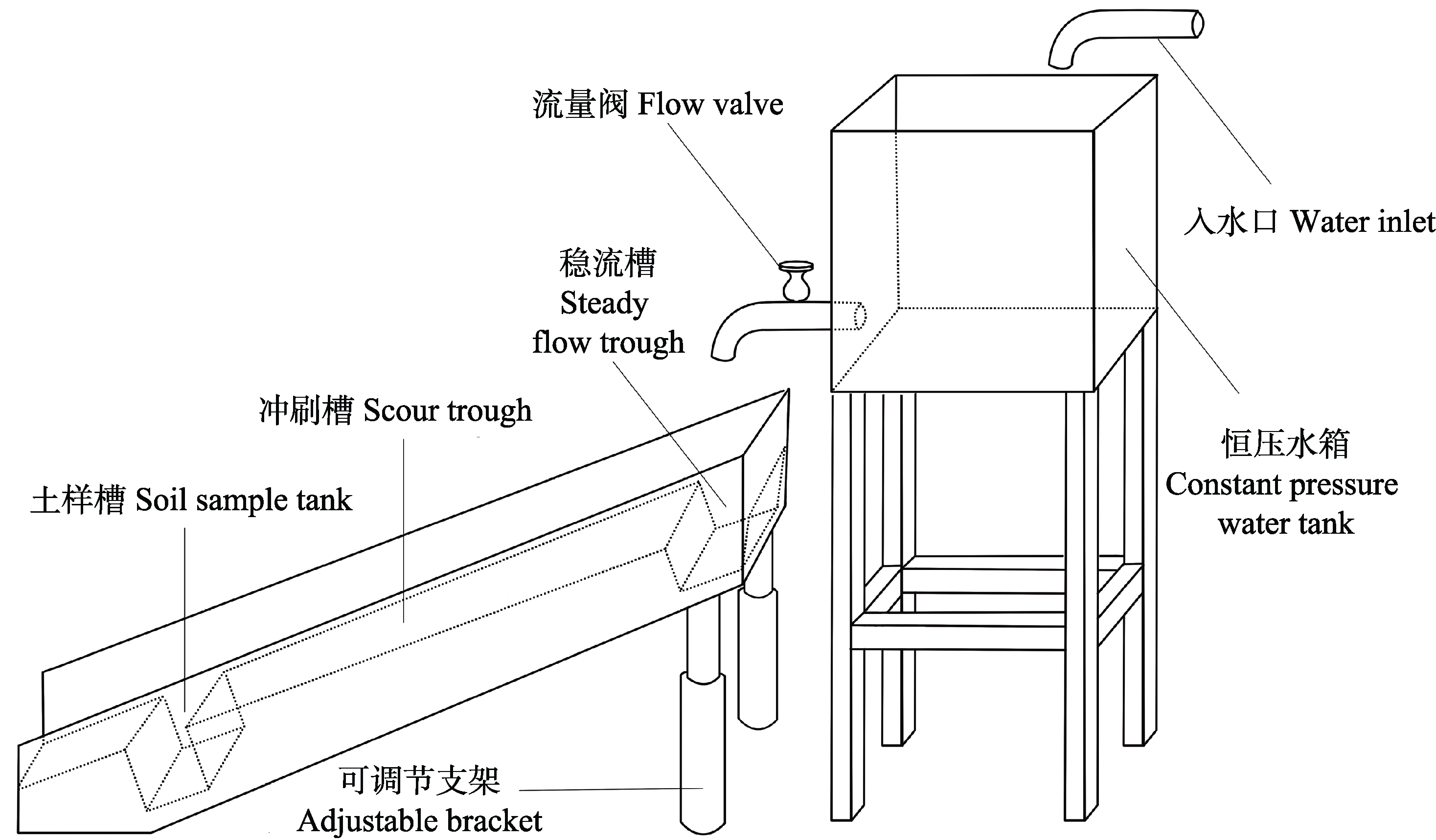 流量阀 Flow valve

入水口 Water inlet

稳流槽
Steady
flow trough

冲刷槽 Scour trough

恒压水箱
Constant pressure
water tank

土样槽 Soil sample tank

可调节支架
Adjustable bracket