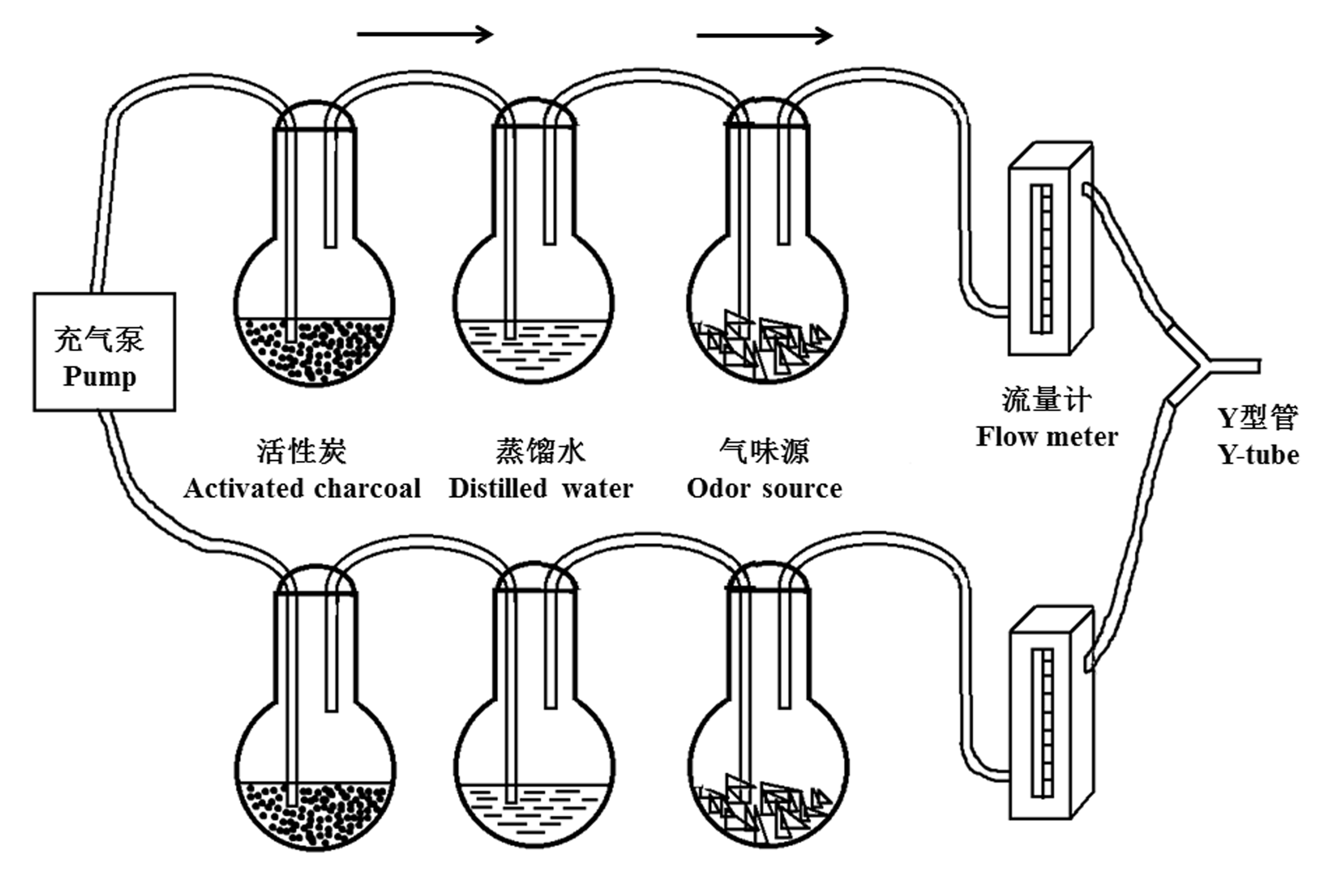 充气泵
Pump

活性炭
Activated charcoal

蒸馏水
Distilled water

气味源
Odor source

流量计
Flow meter

Y型管
Y-tube