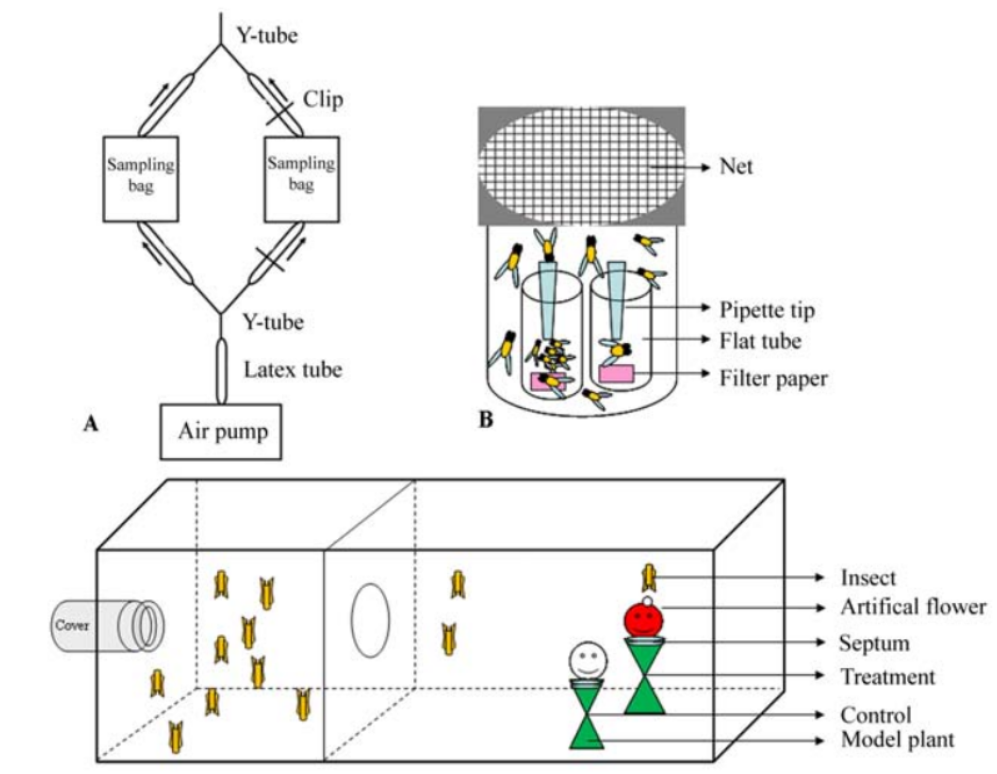 Y-tube

Clip

Sampling bag

Sampling bag

Y-tube

Latex tube

Air pump

A

Net

Pipette tip

Flat tube

Filter paper

B

Cover

Insect

Artifical flower

Septum

Treatment

Control

Model plant