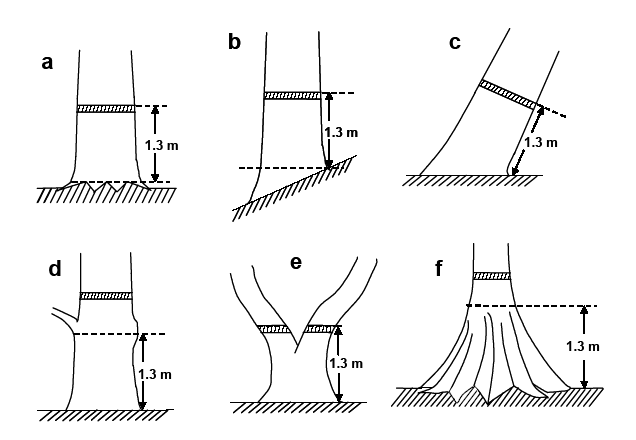 a

1.3 m

b

1.3 m

c

1.3 m

d

1.3 m

e

1.3 m

f

1.3 m